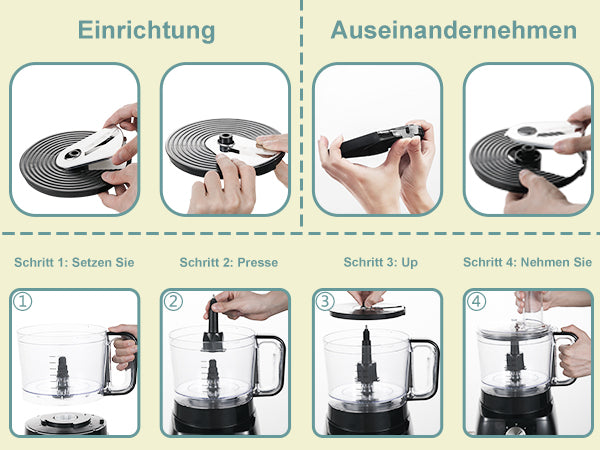 Einrichtung

Auseinandernehmen

Schritt 1: Setzen Sie

Schritt 2: Presse

Schritt 3: Up

Schritt 4: Nehmen Sie

①

②

③

④